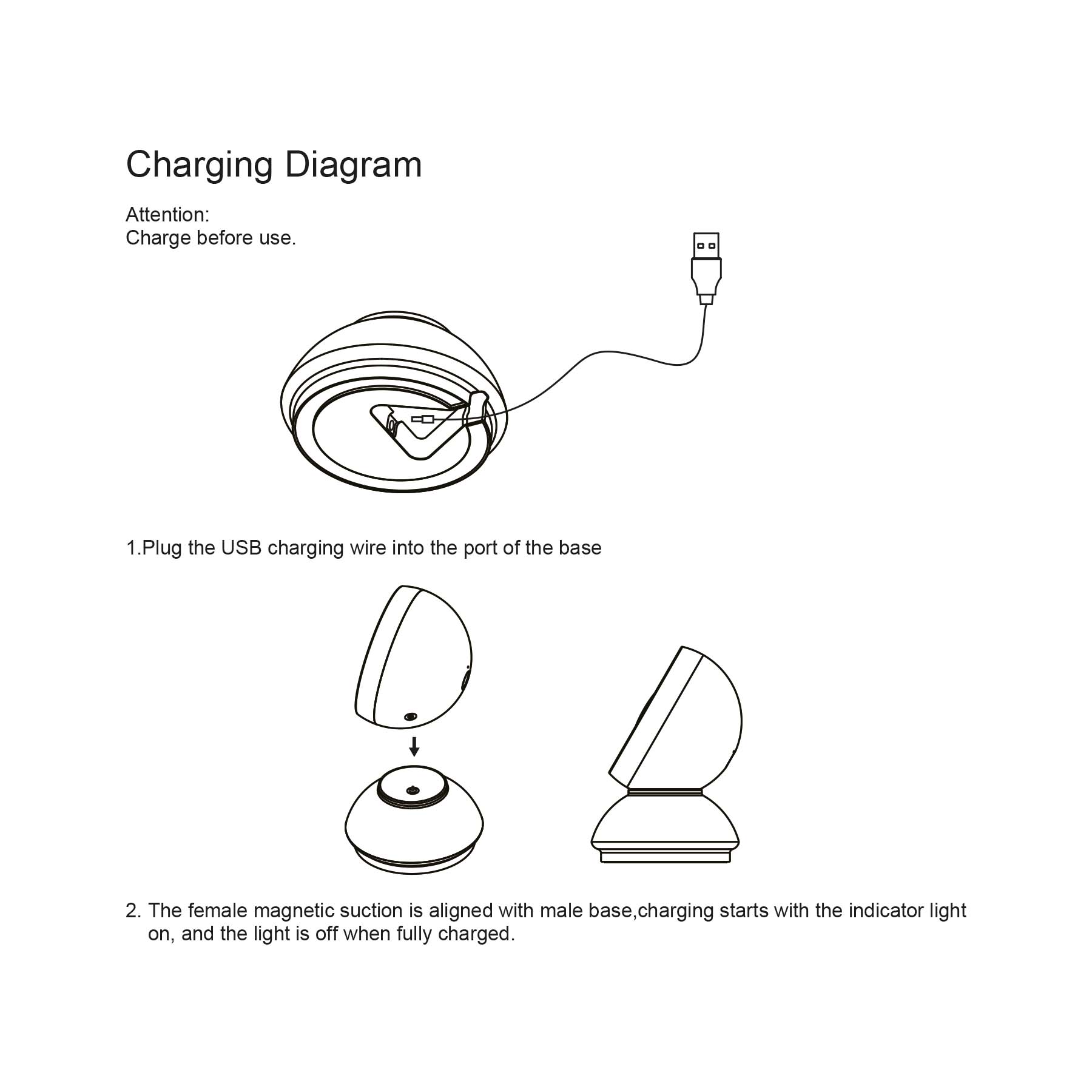 Charging Diagram

Attention:
Charge before use.

1.Plug the USB charging wire into the port of the base

2. The female magnetic suction is aligned with male base,charging starts with the indicator light on, and the light is off when fully charged.