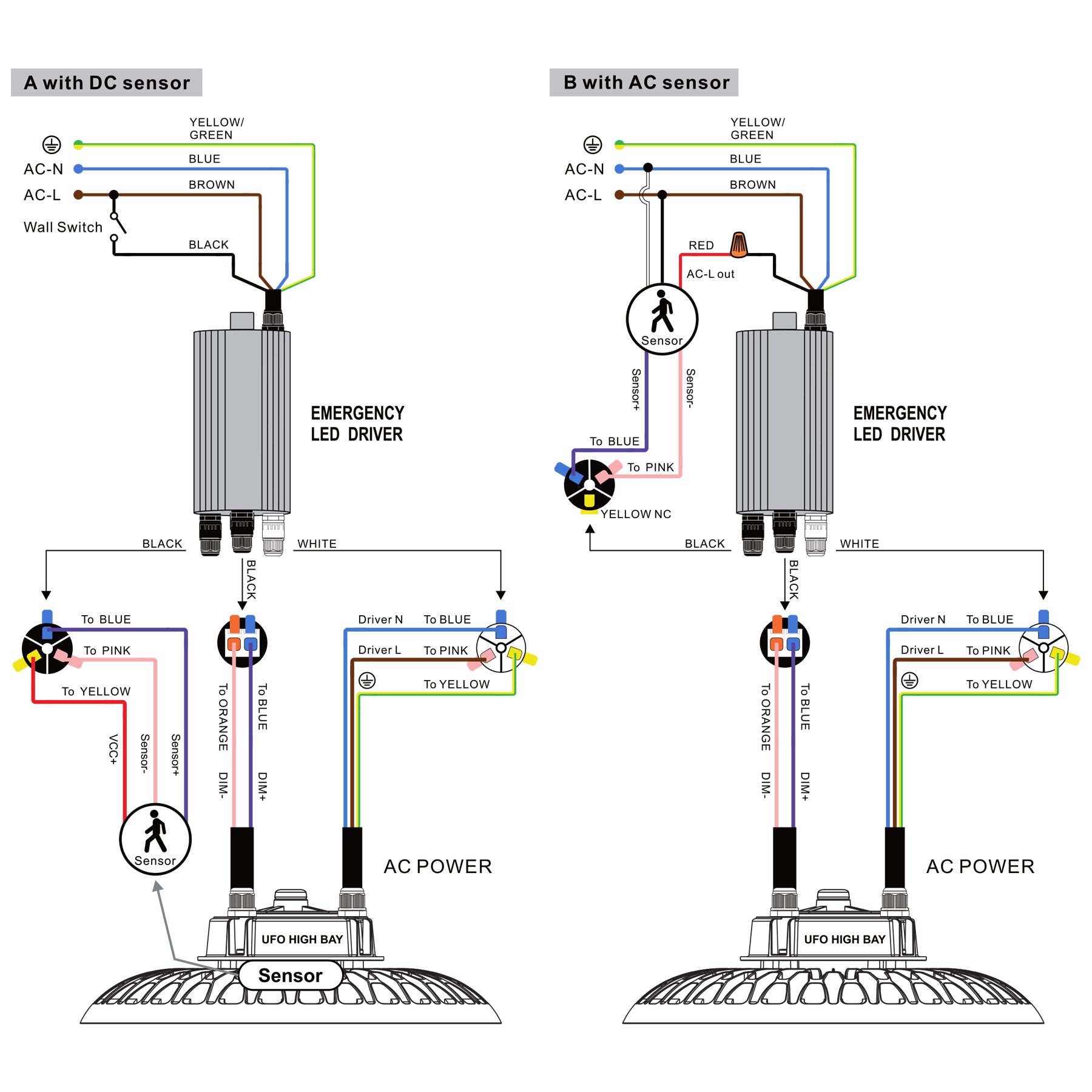 A with DC sensor

YELLOW/ GREEN
AC-N
BLUE
AC-L
BROWN
Wall Switch
BLACK

EMERGENCY LED DRIVER

BLACK
WHITE
BLACK

To BLUE
To PINK
To YELLOW
VCC+
Sensor-
Sensor+
Sensor

To ORANGE
DIM-
To BLUE
DIM+

Driver N
To BLUE
Driver L
To PINK
To YELLOW

AC POWER

UFO HIGH BAY
Sensor

B with AC sensor

YELLOW/ GREEN
AC-N
BLUE
AC-L
BROWN
RED
AC-L out
Sensor
Sensor+
Sensor-
To BLUE
To PINK
YELLOW NC

EMERGENCY LED DRIVER

BLACK
WHITE
BLACK

To ORANGE
DIM-
To BLUE
DIM+

Driver N
To BLUE
Driver L
To PINK
To YELLOW

AC POWER

UFO HIGH BAY